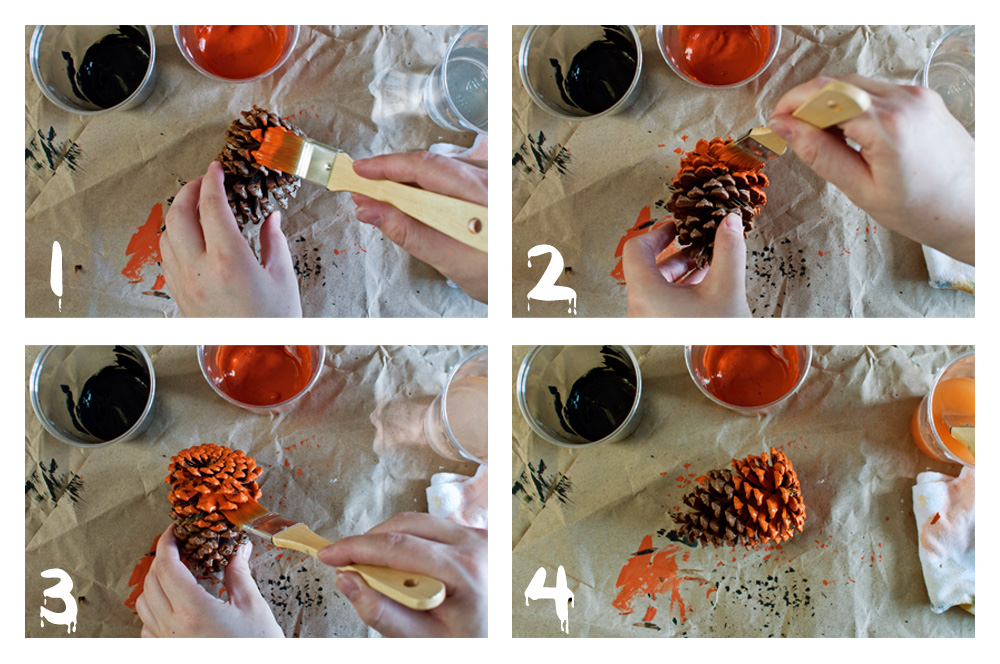 1

2

3

4